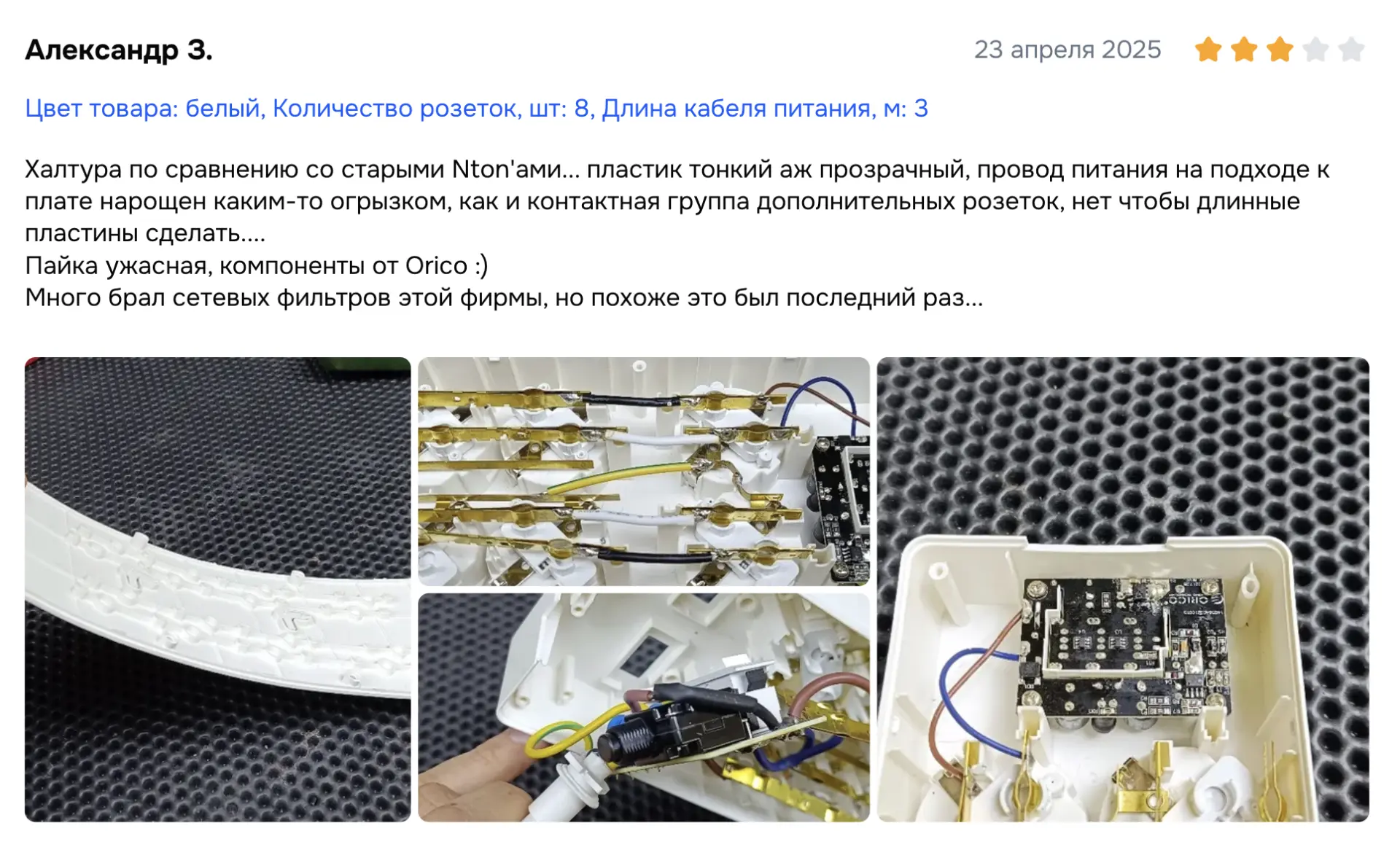 Александр З.

23 апреля 2025

Цвет товара: белый, Количество розеток, шт: 8, Длина кабеля питания, м: 3

Халтура по сравнению со старыми Nton'ами... пластик тонкий аж прозрачный, провод питания на подходе к плате нарощен каким-то огрызком, как и контактная группа дополнительных розеток, нет чтобы длинные пластины сделать....
Пайка ужасная, компоненты от Orico :)
Много брал сетевых фильтров этой фирмы, но похоже это был последний раз...

ORICO