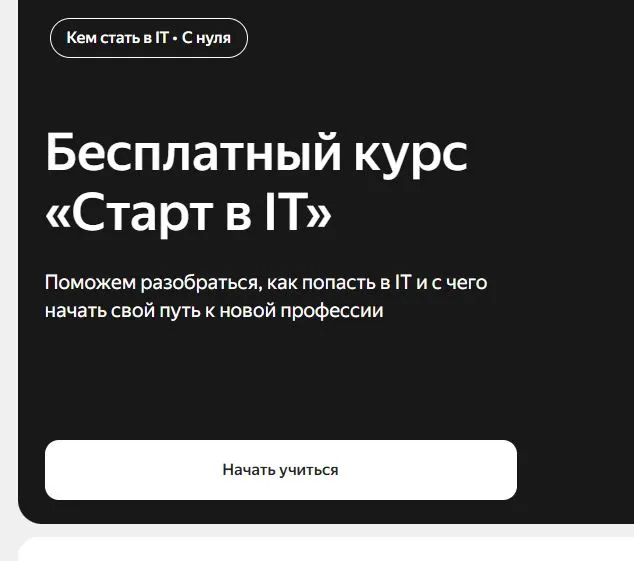 Кем стать в IT • С нуля

Бесплатный курс «Старт в IT»

Поможем разобраться, как попасть в IT и с чего начать свой путь к новой профессии

Начать учиться