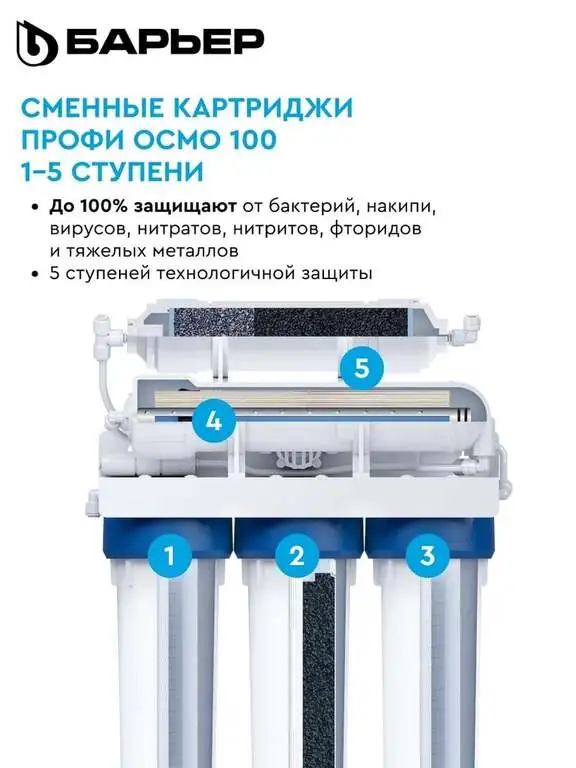 БАРЬЕР

СМЕННЫЕ КАРТРИДЖИ ПРОФИ ОСМО 100 1–5 СТУПЕНИ

• До 100% защищают от бактерий, накипи, вирусов, нитратов, нитритов, фторидов и тяжелых металлов
• 5 ступеней технологичной защиты

5
4
1
2
3